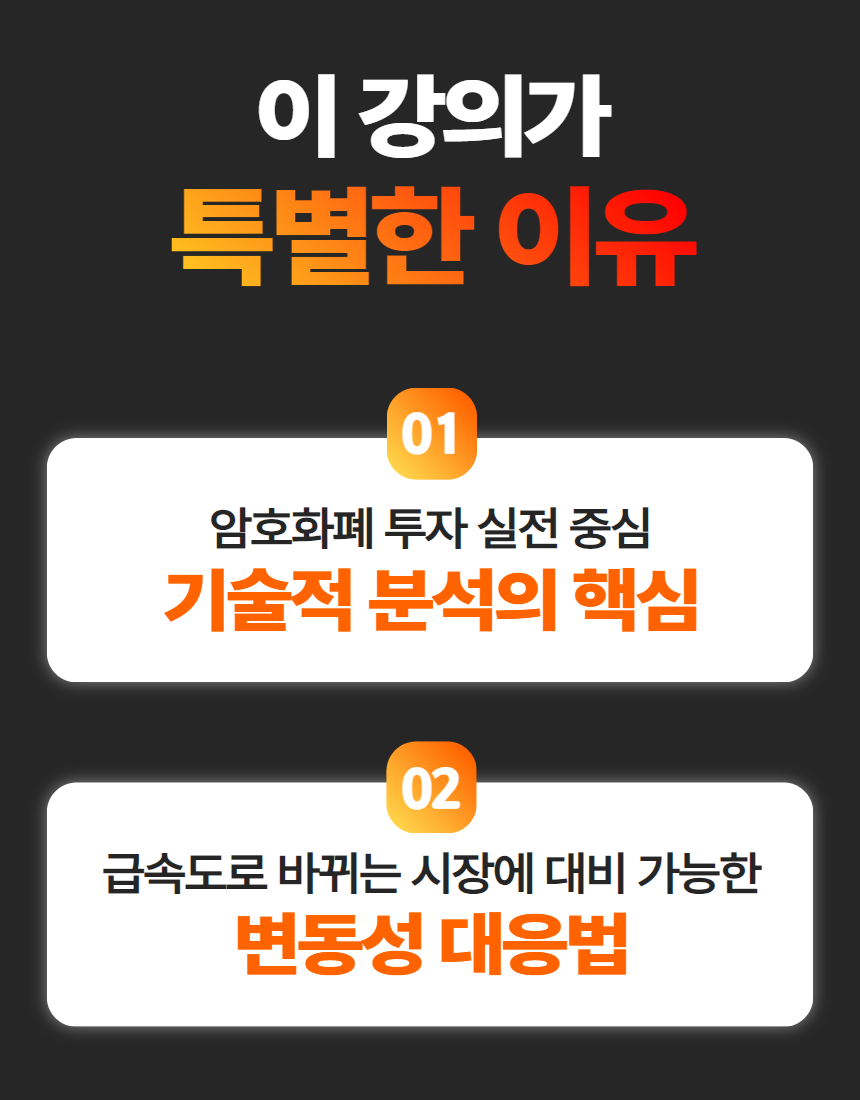 이 강의가
특별한 이유

01

암호화폐 투자 실전 중심
기술적 분석의 핵심

02

급속도로 바뀌는 시장에 대비 가능한
변동성 대응법